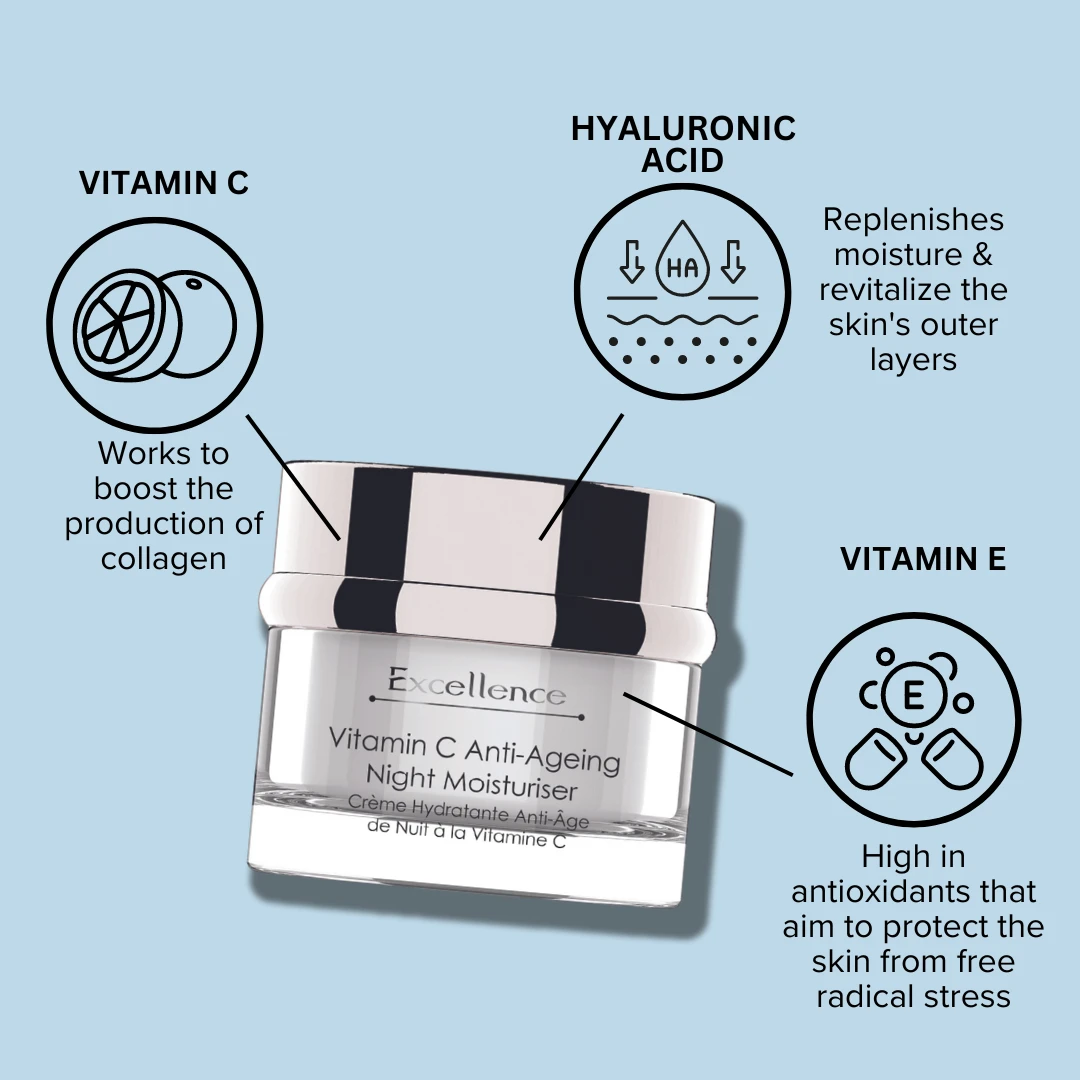 VITAMIN C

Works to boost the production of collagen

HYALURONIC ACID

HA

Replenishes moisture & revitalize the skin's outer layers

VITAMIN E

E

High in antioxidants that aim to protect the skin from free radical stress

Excellence

Vitamin C Anti-Ageing Night Moisturiser

Crème Hydratante Anti-Âge de Nuit à la Vitamine C